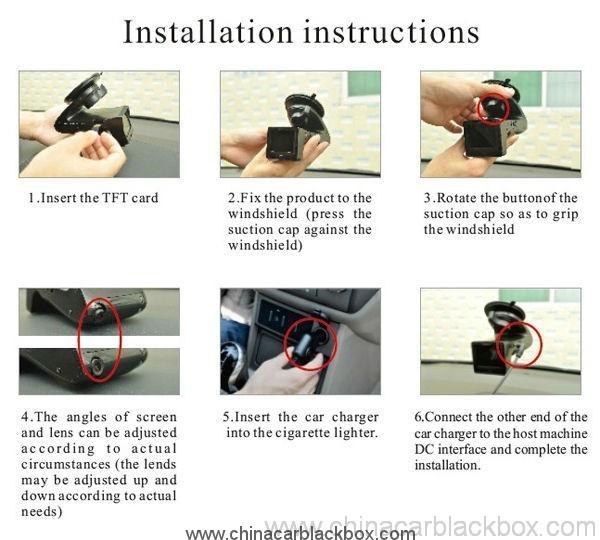 Installation instructions

1.Insert the TFT card

2.Fix the product to the windshield (press the suction cap against the windshield)

3.Rotate the buttonof the suction cap so as to grip the windshield

4.The angles of screen and lens can be adjusted according to actual circumstances (the lends may be adjusted up and down according to actual needs)

5.Insert the car charger into the cigarette lighter.

6.Connect the other end of the car charger to the host machine DC interface and complete the installation.

www.chinacarblackbox.com

www.chinacarblackbox.com