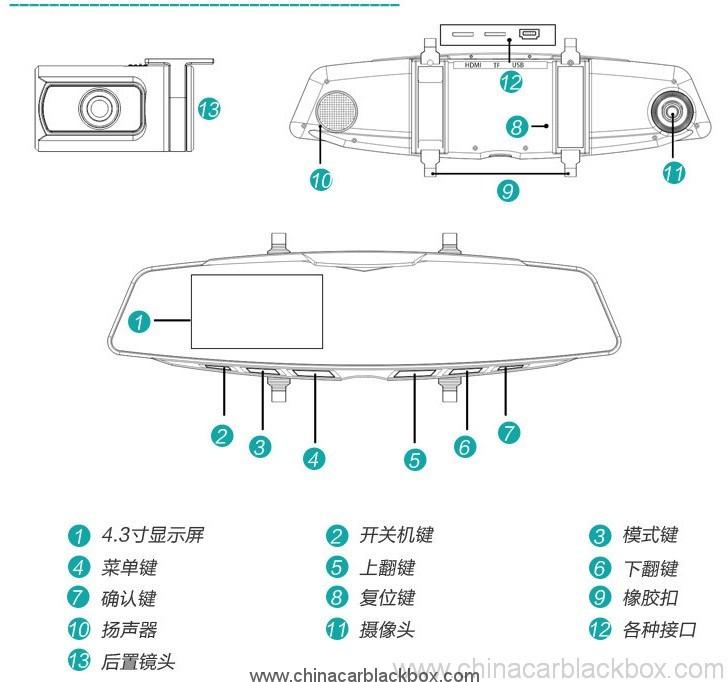 13

HDMI TF USB

12

8

10

9

11

1

2 3 4 5 6 7

1 4.3寸显示屏
2 开关机键
3 模式键
4 菜单键
5 上翻键
6 下翻键
7 确认键
8 复位键
9 橡胶扣
10 扬声器
11 摄像头
12 各种接口
13 后置镜头

www.chinacarblackbox.com

www.chinacarblackbox.com